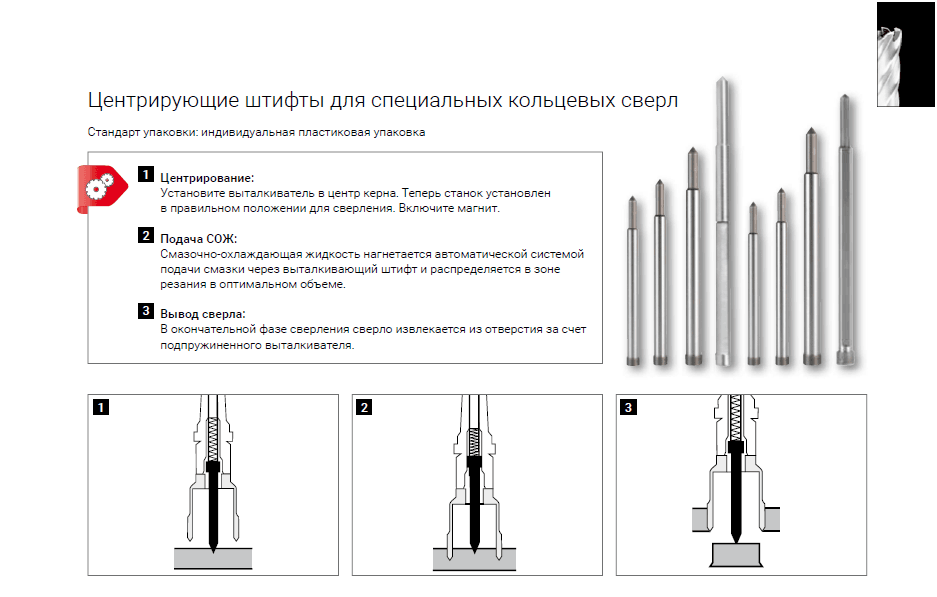 Центрирующие штифты для специальных кольцевых сверл

Стандарт упаковки: индивидуальная пластиковая упаковка

1 Центрирование:
Установите выталкиватель в центр керна. Теперь станок установлен в правильном положении для сверления. Включите магнит.

2 Подача СОЖ:
Смазочно-охлаждающая жидкость нагнетается автоматической системой подачи смазки через выталкивающий штифт и распределяется в зоне резания в оптимальном объеме.

3 Вывод сверла:
В окончательной фазе сверления сверло извлекается из отверстия за счет подпружиненного выталкивателя.

1

2

3